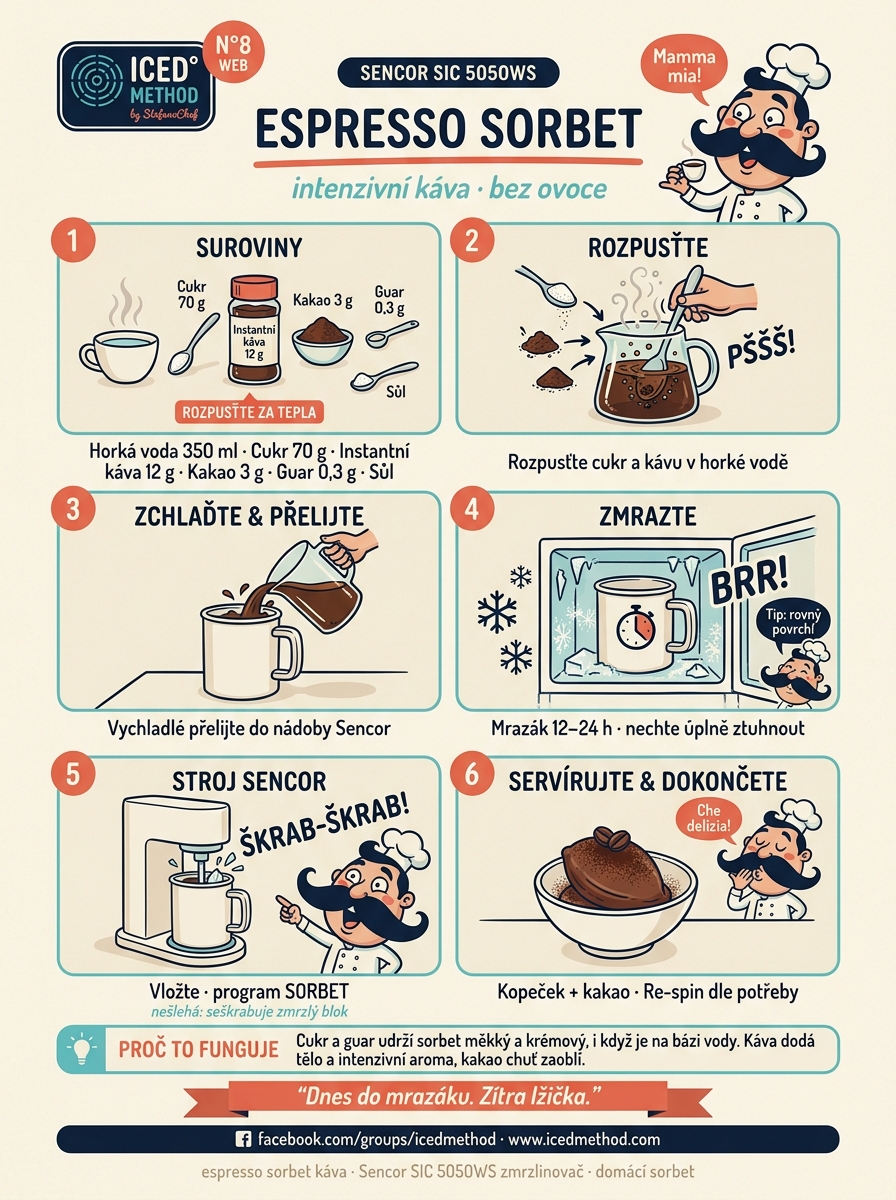 ICED° METHOD
by StefanoChef

N°8
WEB

SENCOR SIC 5050WS

ESPRESSO SORBET

intenzivní káva · bez ovoce

Mamma mia!

1
SUROVINY

Cukr 70 g
Instantní káva 12 g
Kakao 3 g
Guar 0,3 g
Sůl

ROZPUSŤTE ZA TEPLA

Horká voda 350 ml · Cukr 70 g · Instantní káva 12 g · Kakao 3 g · Guar 0,3 g · Sůl

2
ROZPUSŤTE

PŠŠŠ!

Rozpusťte cukr a kávu v horké vodě

3
ZCHLAĎTE & PŘELIJTE

Vychladlé přelijte do nádoby Sencor

4
ZMRAZTE

BRR!

Tip: rovný povrch!

Mrazák 12–24 h · nechte úplně ztuhnout

5
STROJ SENCOR

ŠKRAB-ŠKRAB!

Vložte · program SORBET
nešlehá: seškrabuje zmrzlý blok

6
SERVÍRUJTE & DOKONČETE

Che delizia!

Kopeček + kakao · Re-spin dle potřeby

PROČ TO FUNGUJE

Cukr a guar udrží sorbet měkký a krémový, i když je na bázi vody. Káva dodá tělo a intenzivní aroma, kakao chuť zaoblí.

"Dnes do mrazáku. Zítra lžička."

facebook.com/groups/icedmethod · www.icedmethod.com

espresso sorbet káva · Sencor SIC 5050WS zmrzlinovač · domácí sorbet