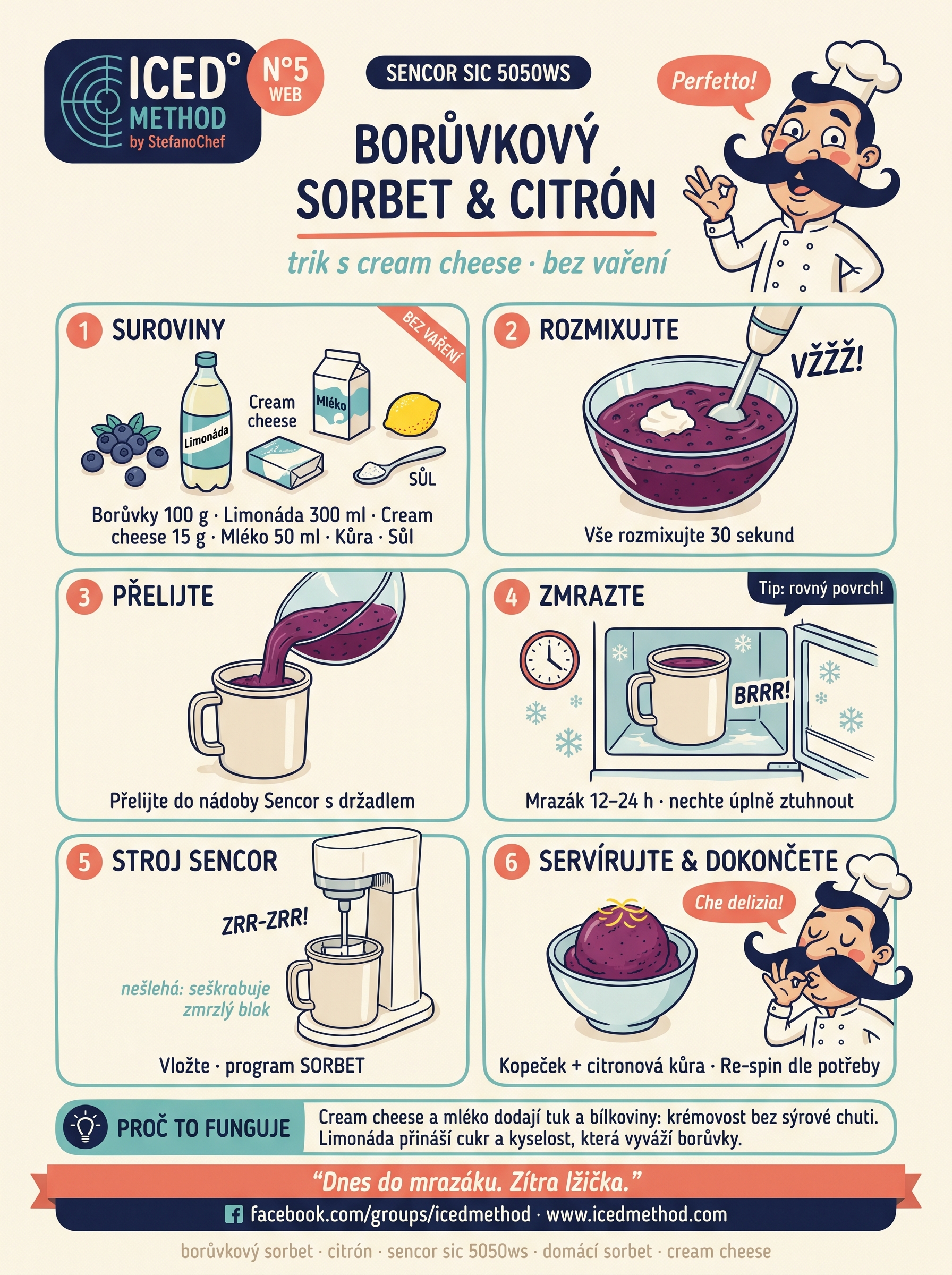 ICED° METHOD by StefanoChef

N°5 WEB

SENCOR SIC 5050WS

Perfetto!

BORŮVKOVÝ SORBET & CITRÓN

trik s cream cheese · bez vaření

1 SUROVINY

BEZ VAŘENÍ

Limonáda

Cream cheese

Mléko

SŮL

Borůvky 100 g · Limonáda 300 ml · Cream cheese 15 g · Mléko 50 ml · Kůra · Sůl

2 ROZMIXUJTE

VŽŽŽ!

Vše rozmixujte 30 sekund

3 PŘELIJTE

Přelijte do nádoby Sencor s držadlem

4 ZMRAZTE

Tip: rovný povrch!

BRRR!

Mrazák 12–24 h · nechte úplně ztuhnout

5 STROJ SENCOR

ZRR-ZRR!

nešlehá: seškrabuje zmrzlý blok

Vložte · program SORBET

6 SERVÍRUJTE & DOKONČETE

Che delizia!

Kopeček + citronová kůra · Re-spin dle potřeby

PROČ TO FUNGUJE

Cream cheese a mléko dodají tuk a bílkoviny: krémovost bez sýrové chuti. Limonáda přináší cukr a kyselost, která vyváží borůvky.

“Dnes do mrazáku. Zítra lžička.”

facebook.com/groups/icedmethod · www.icedmethod.com

borůvkový sorbet · citrón · sencor sic 5050ws · domácí sorbet · cream cheese