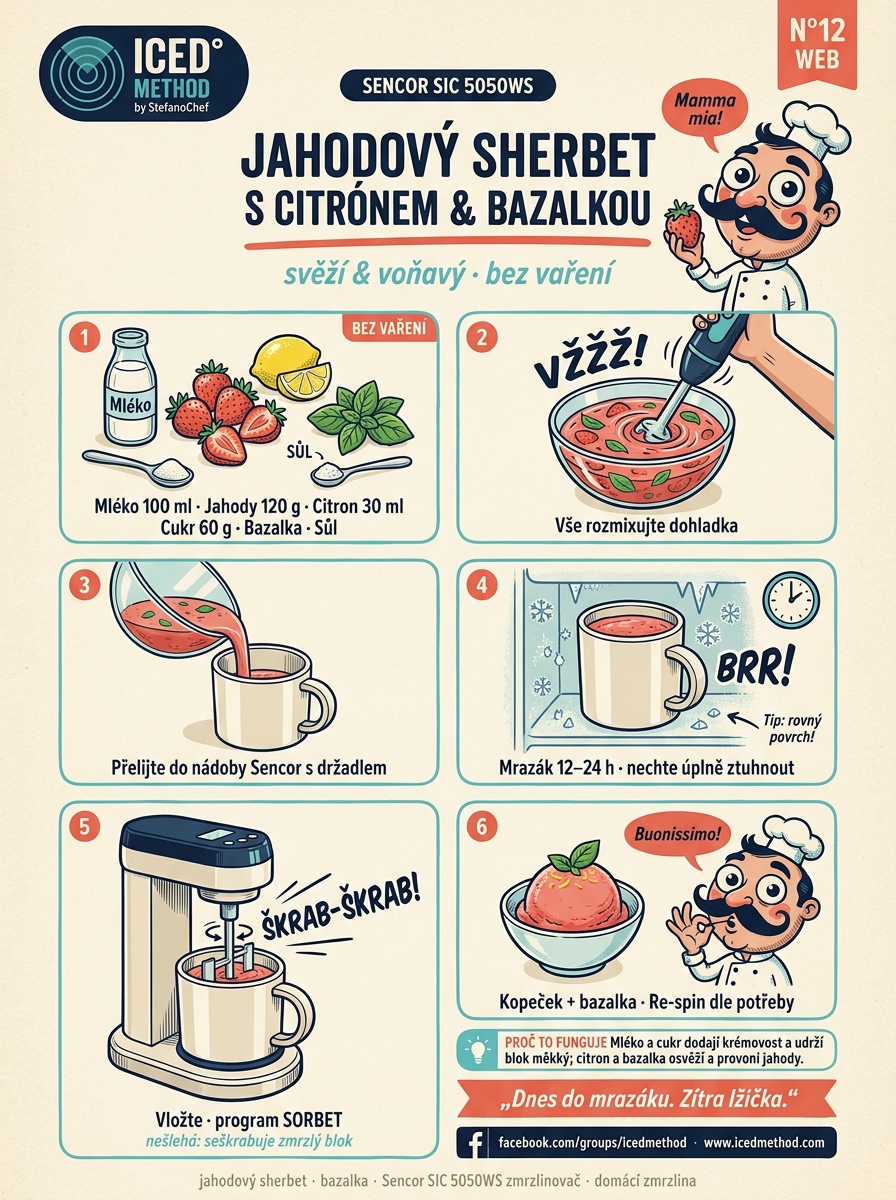 ICED° METHOD by StefanoChef

SENCOR SIC 5050WS

N°12 WEB

Mamma mia!

JAHODOVÝ SHERBET S CITRÓNEM & BAZALKOU

svěží & voňavý · bez vaření

1
BEZ VAŘENÍ
Mléko
SŮL
Mléko 100 ml · Jahody 120 g · Citron 30 ml Cukr 60 g · Bazalka · Sůl

2
VŽŽŽ!
Vše rozmixujte dohladka

3
Přelijte do nádoby Sencor s držadlem

4
BRR!
Tip: rovný povrch!
Mrazák 12–24 h · nechte úplně ztuhnout

5
ŠKRAB-ŠKRAB!
Vložte · program SORBET
nešlehá: seškrabuje zmrzlý blok

6
Buonissimo!
Kopeček + bazalka · Re-spin dle potřeby

PROČ TO FUNGUJE Mléko a cukr dodají krémovost a udrží blok měkký; citron a bazalka osvěží a provoní jahody.

„Dnes do mrazáku. Zítra lžička."

facebook.com/groups/icedmethod · www.icedmethod.com

jahodový sherbet · bazalka · Sencor SIC 5050WS zmrzlinovač · domácí zmrzlina