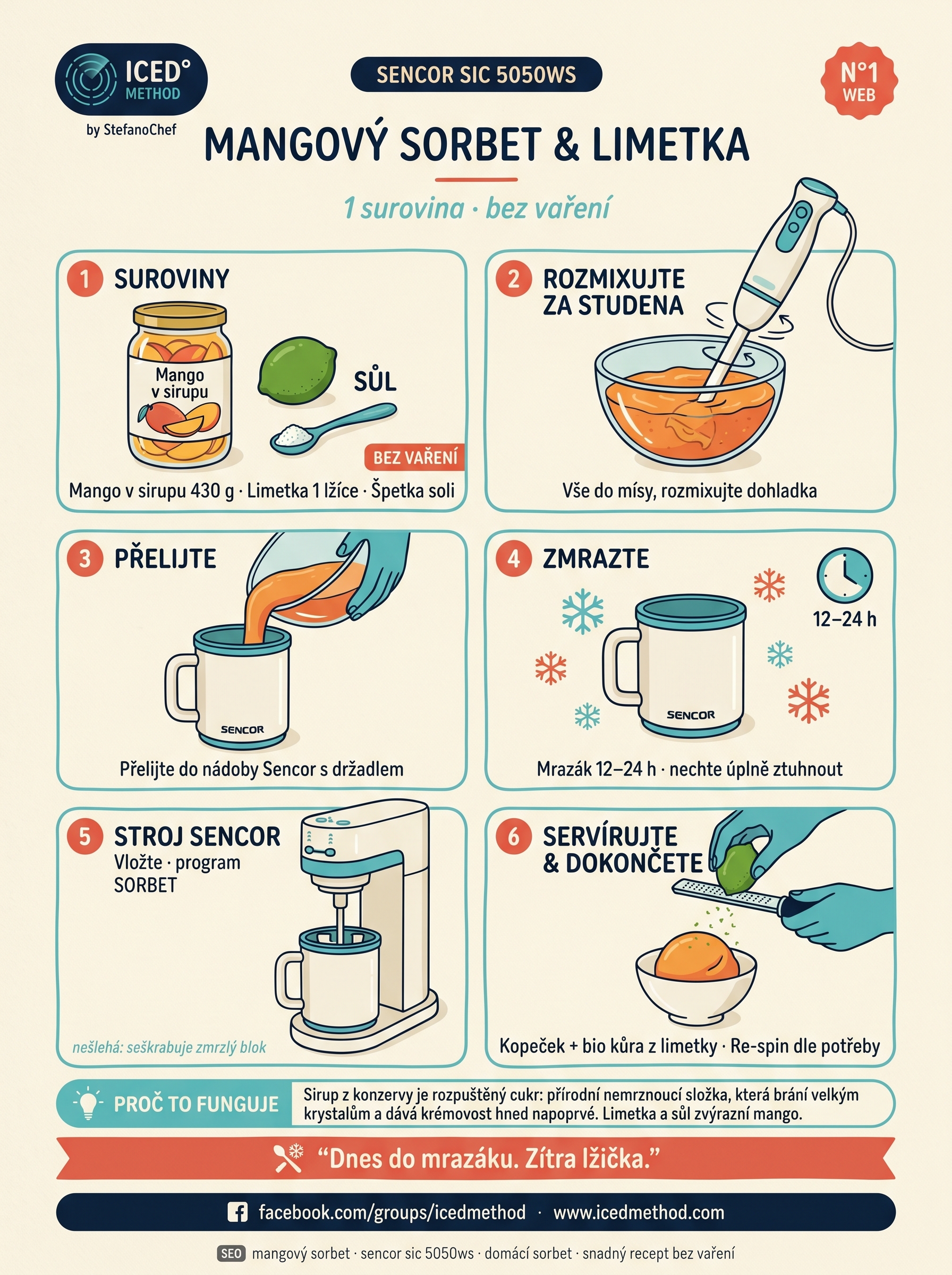 ICED°
METHOD
by StefanoChef

SENCOR SIC 5050WS

N°1
WEB

MANGOVÝ SORBET & LIMETKA

1 surovina · bez vaření

1 SUROVINY

Mango v sirupu

SŮL

BEZ VAŘENÍ

Mango v sirupu 430 g · Limetka 1 lžíce · Špetka soli

2 ROZMIXUJTE ZA STUDENA

Vše do mísy, rozmixujte dohladka

3 PŘELIJTE

SENCOR

Přelijte do nádoby Sencor s držadlem

4 ZMRAZTE

12–24 h

SENCOR

Mrazák 12–24 h · nechte úplně ztuhnout

5 STROJ SENCOR
Vložte · program SORBET

nešlehá: seškrabuje zmrzlý blok

6 SERVÍRUJTE & DOKONČETE

Kopeček + bio kůra z limetky · Re-spin dle potřeby

PROČ TO FUNGUJE

Sirup z konzervy je rozpuštěný cukr: přírodní nemrznoucí složka, která brání velkým krystalům a dává krémovost hned napoprvé. Limetka a sůl zvýrazní mango.

“Dnes do mrazáku. Zítra lžička.”

facebook.com/groups/icedmethod · www.icedmethod.com

SEO mangový sorbet · sencor sic 5050ws · domácí sorbet · snadný recept bez vaření